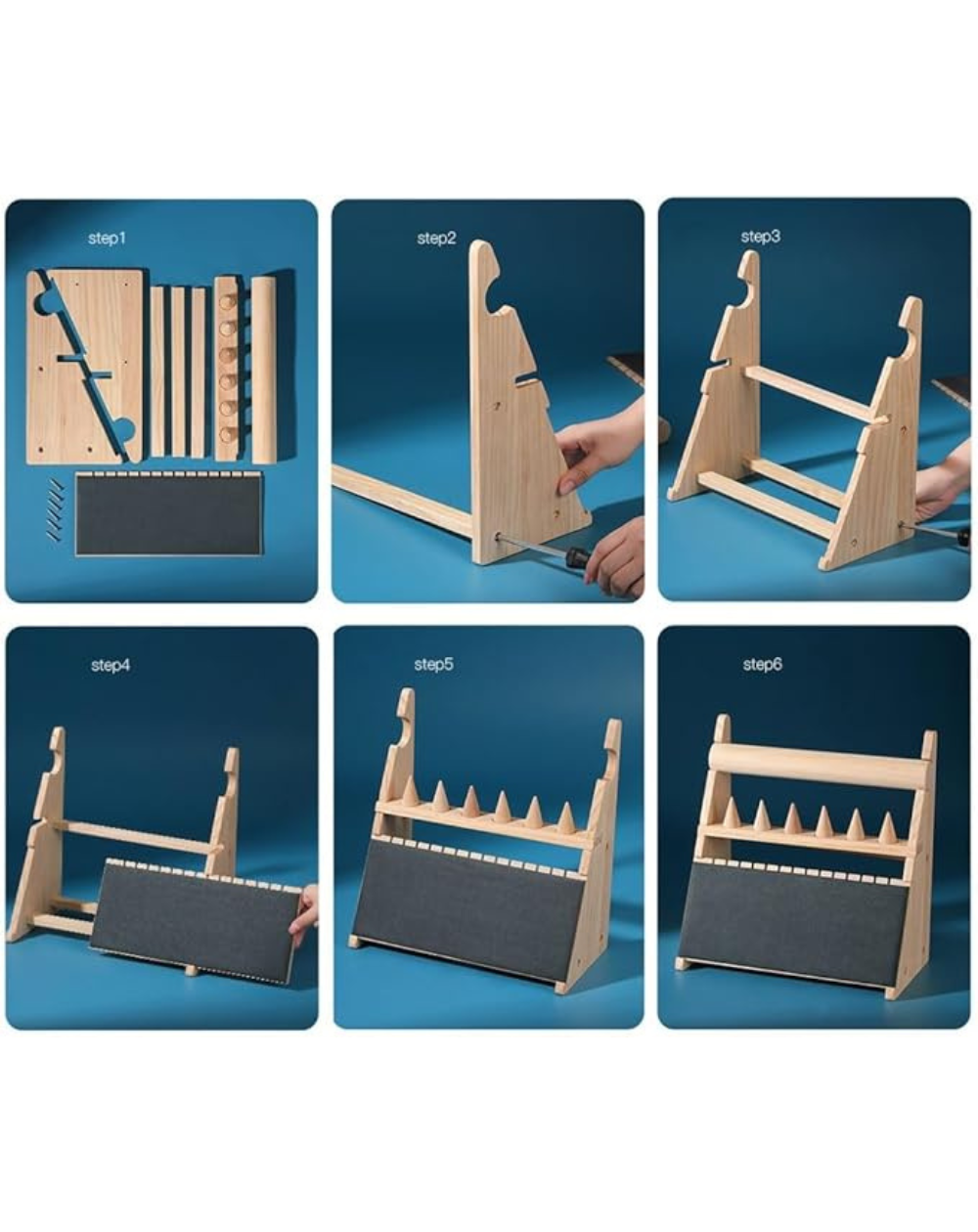 step1

step2

step3

step4

step5

step6